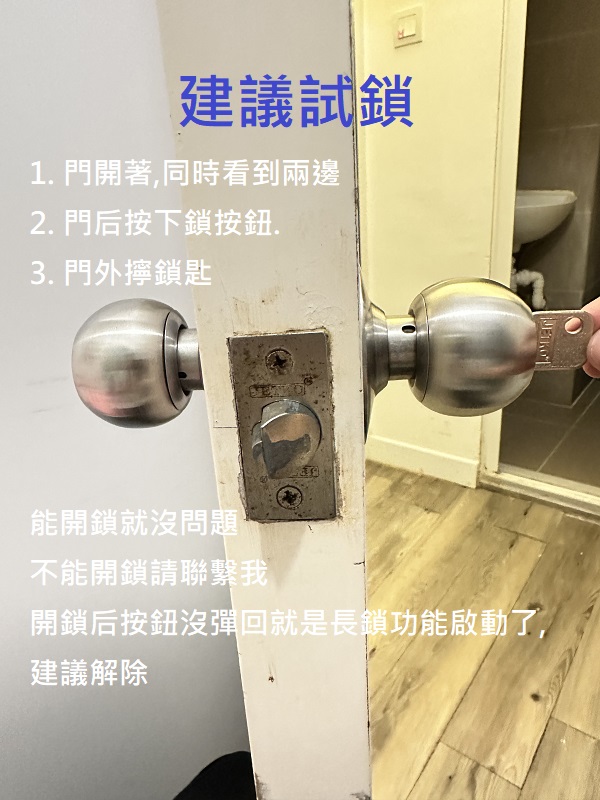 建議試鎖

1. 門開著,同時看到兩邊

2. 門后按下鎖按鈕.

3. 門外擰鎖匙

能開鎖就沒問題

不能開鎖請聯繫我

開鎖后按鈕沒彈回就是長鎖功能啟動了,

建議解除